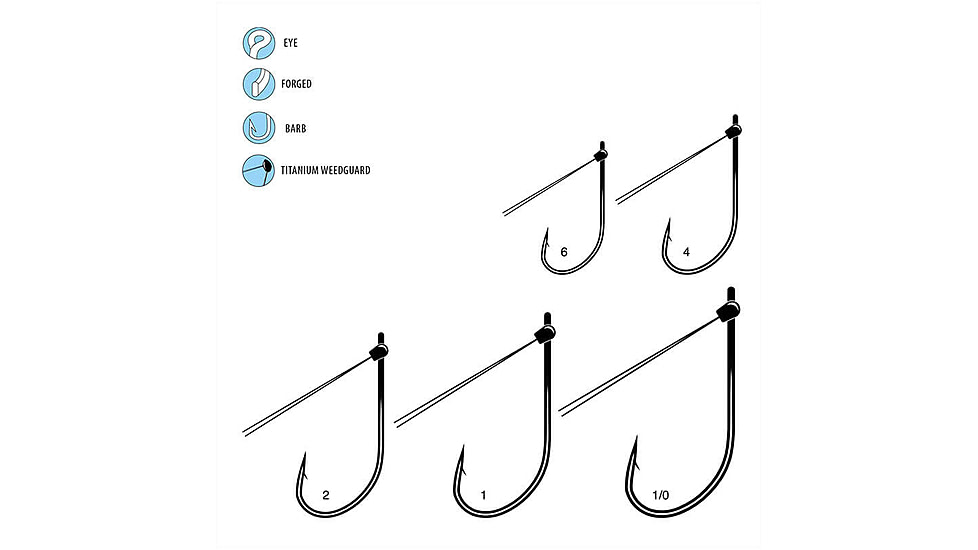 EYE
FORGED
BARB
TITANIUM WEEDGUARD

6
4
2
1
1/0