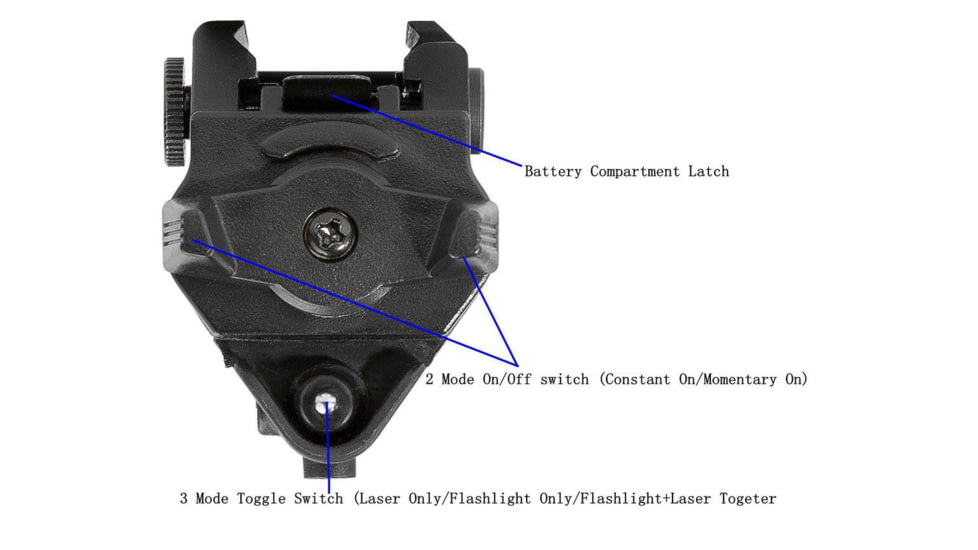 Battery Compartment Latch

2 Mode On/Off switch (Constant On/Momentary On)

3 Mode Toggle Switch (Laser Only/Flashlight Only/Flashlight+Laser Togeter