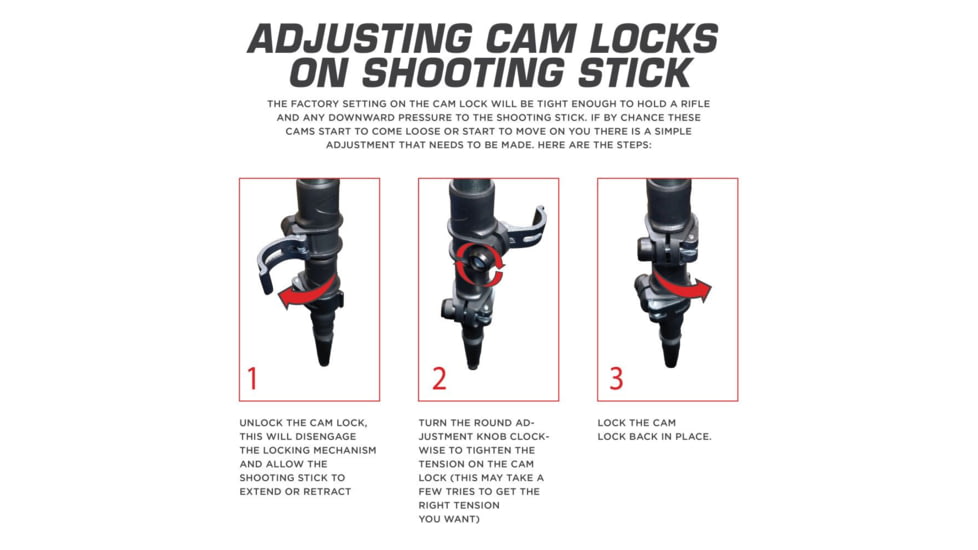 ADJUSTING CAM LOCKS ON SHOOTING STICK

THE FACTORY SETTING ON THE CAM LOCK WILL BE TIGHT ENOUGH TO HOLD A RIFLE AND ANY DOWNWARD PRESSURE TO THE SHOOTING STICK. IF BY CHANCE THESE CAMS START TO COME LOOSE OR START TO MOVE ON YOU THERE IS A SIMPLE ADJUSTMENT THAT NEEDS TO BE MADE. HERE ARE THE STEPS:

1

UNLOCK THE CAM LOCK, THIS WILL DISENGAGE THE LOCKING MECHANISM AND ALLOW THE SHOOTING STICK TO EXTEND OR RETRACT

2

TURN THE ROUND ADJUSTMENT KNOB CLOCKWISE TO TIGHTEN THE TENSION ON THE CAM LOCK (THIS MAY TAKE A FEW TRIES TO GET THE RIGHT TENSION YOU WANT)

3

LOCK THE CAM LOCK BACK IN PLACE.