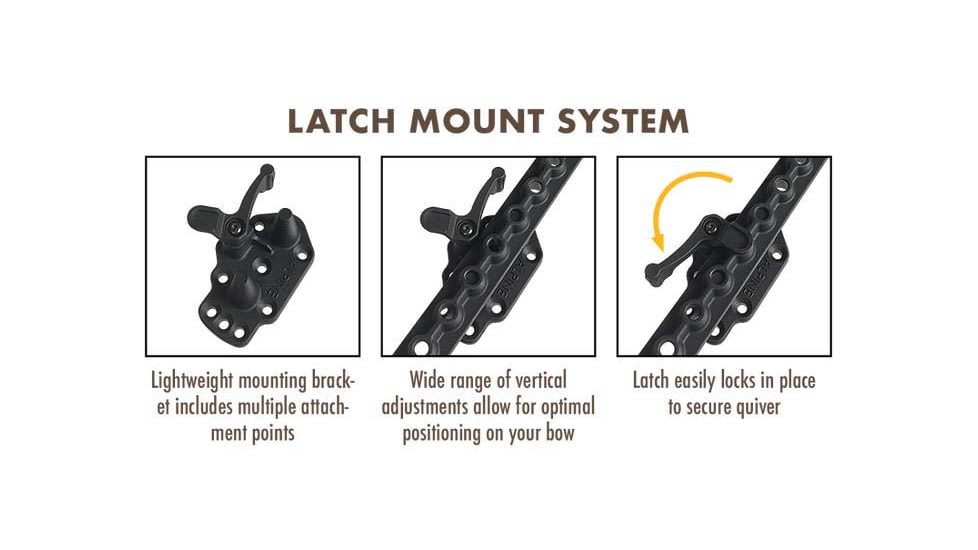 LATCH MOUNT SYSTEM

Lightweight mounting bracket includes multiple attachment points

Wide range of vertical adjustments allow for optimal positioning on your bow

Latch easily locks in place to secure quiver