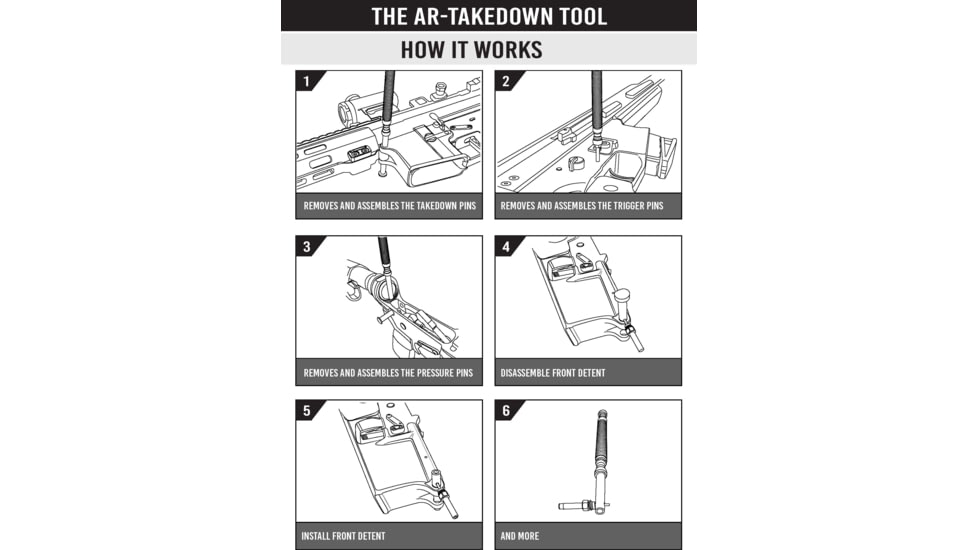 THE AR-TAKEDOWN TOOL

HOW IT WORKS

1

REMOVES AND ASSEMBLES THE TAKEDOWN PINS

2

REMOVES AND ASSEMBLES THE TRIGGER PINS

3

REMOVES AND ASSEMBLES THE PRESSURE PINS

4

DISASSEMBLE FRONT DETENT

5

INSTALL FRONT DETENT

6

AND MORE