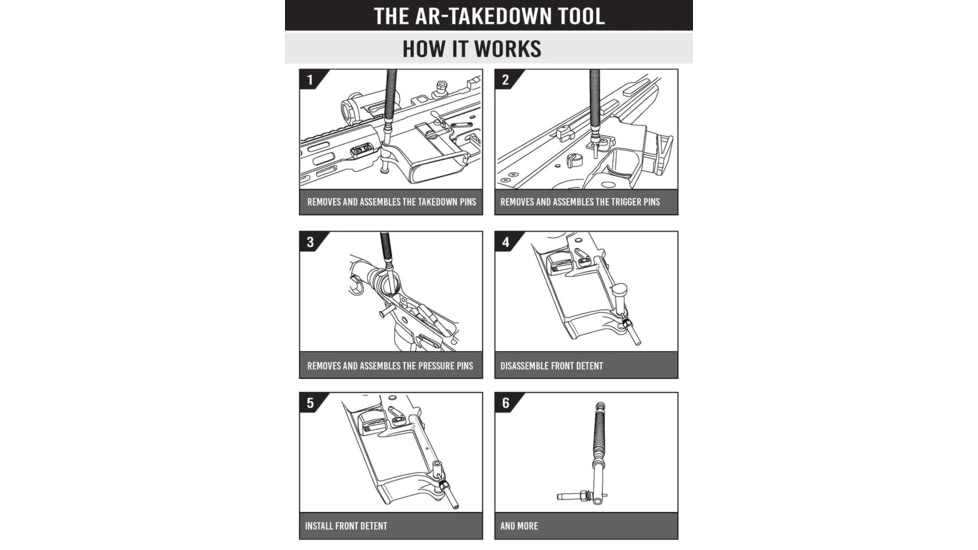 THE AR-TAKEDOWN TOOL

HOW IT WORKS

1

REMOVES AND ASSEMBLES THE TAKEDOWN PINS

2

REMOVES AND ASSEMBLES THE TRIGGER PINS

3

REMOVES AND ASSEMBLES THE PRESSURE PINS

4

DISASSEMBLE FRONT DETENT

5

INSTALL FRONT DETENT

6

AND MORE