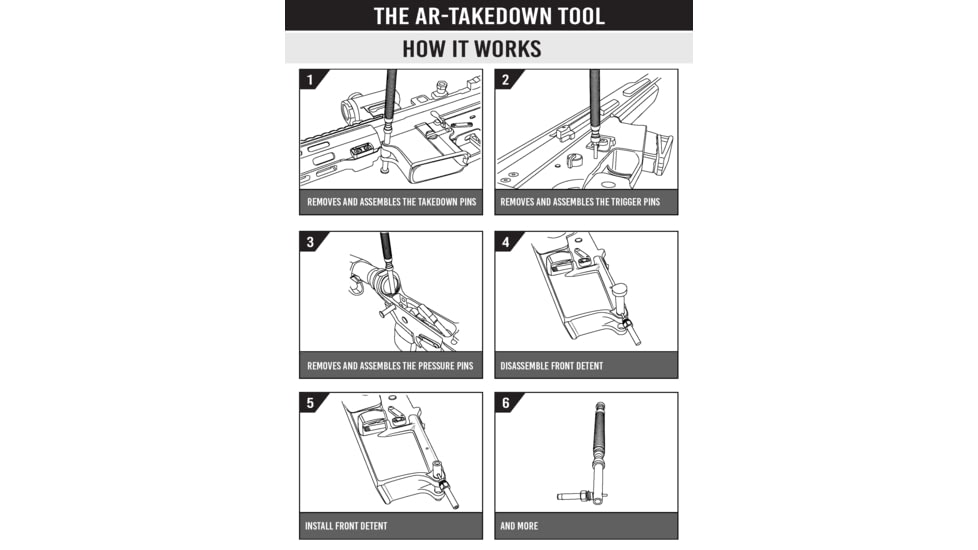 THE AR-TAKEDOWN TOOL

HOW IT WORKS

1

REMOVES AND ASSEMBLES THE TAKEDOWN PINS

2

REMOVES AND ASSEMBLES THE TRIGGER PINS

3

REMOVES AND ASSEMBLES THE PRESSURE PINS

4

DISASSEMBLE FRONT DETENT

5

INSTALL FRONT DETENT

6

AND MORE