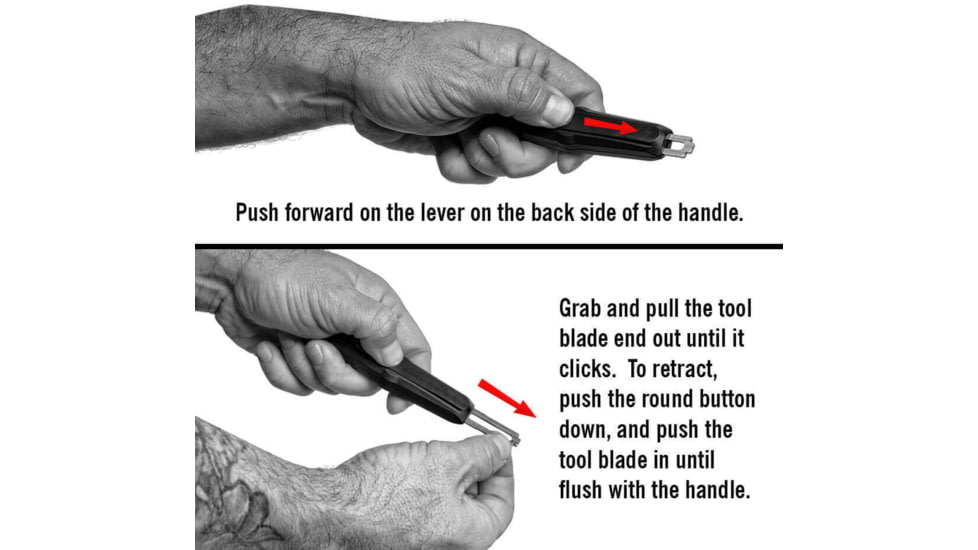 Push forward on the lever on the back side of the handle.

Grab and pull the tool blade end out until it clicks. To retract, push the round button down, and push the tool blade in until flush with the handle.