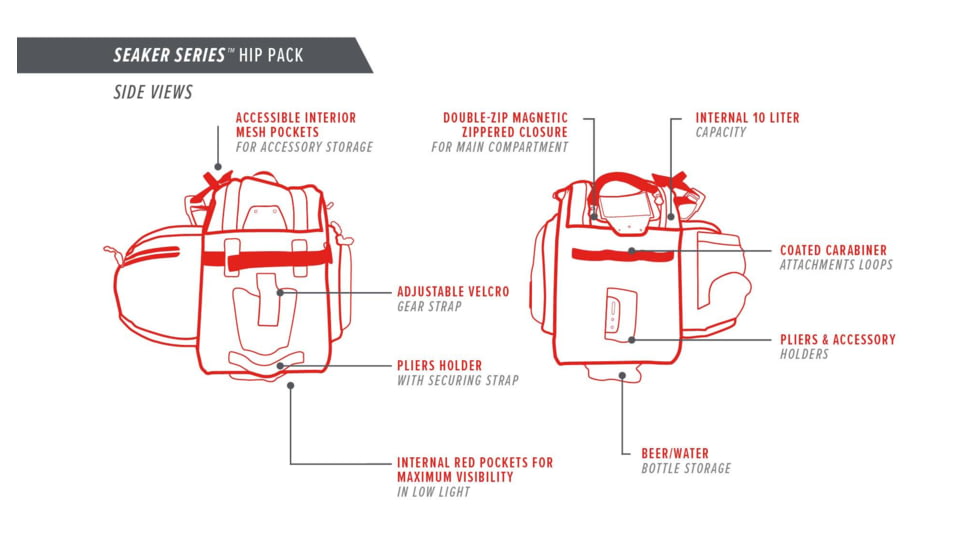 SEAKER SERIES™ HIP PACK

SIDE VIEWS

ACCESSIBLE INTERIOR MESH POCKETS
FOR ACCESSORY STORAGE

ADJUSTABLE VELCRO
GEAR STRAP

PLIERS HOLDER
WITH SECURING STRAP

INTERNAL RED POCKETS FOR MAXIMUM VISIBILITY
IN LOW LIGHT

DOUBLE-ZIP MAGNETIC ZIPPERED CLOSURE
FOR MAIN COMPARTMENT

INTERNAL 10 LITER
CAPACITY

COATED CARABINER
ATTACHMENTS LOOPS

PLIERS & ACCESSORY
HOLDERS

BEER/WATER
BOTTLE STORAGE