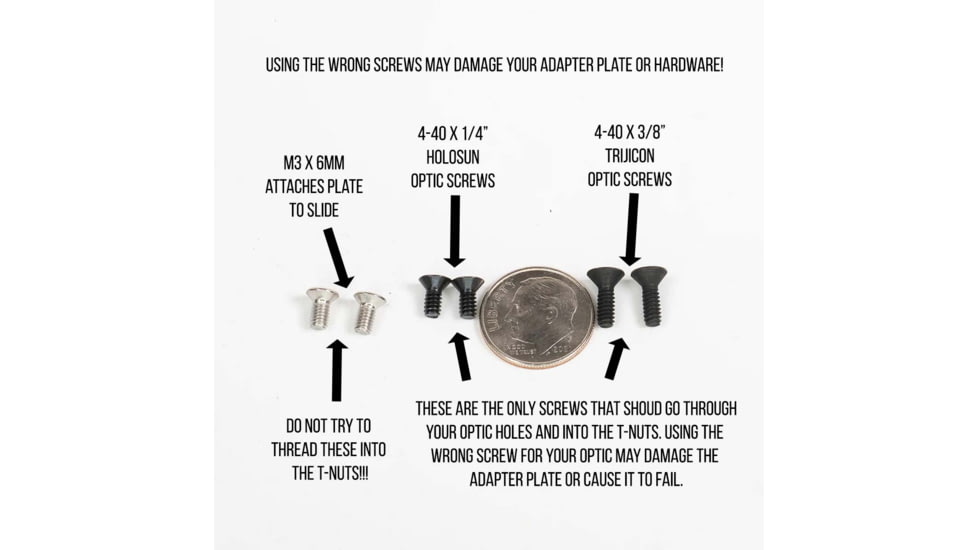 USING THE WRONG SCREWS MAY DAMAGE YOUR ADAPTER PLATE OR HARDWARE!

M3 X 6MM
ATTACHES PLATE
TO SLIDE

4-40 X 1/4"
HOLOSUN
OPTIC SCREWS

4-40 X 3/8"
TRIJICON
OPTIC SCREWS

DO NOT TRY TO THREAD THESE INTO THE T-NUTS!!!

THESE ARE THE ONLY SCREWS THAT SHOUD GO THROUGH YOUR OPTIC HOLES AND INTO THE T-NUTS. USING THE WRONG SCREW FOR YOUR OPTIC MAY DAMAGE THE ADAPTER PLATE OR CAUSE IT TO FAIL.