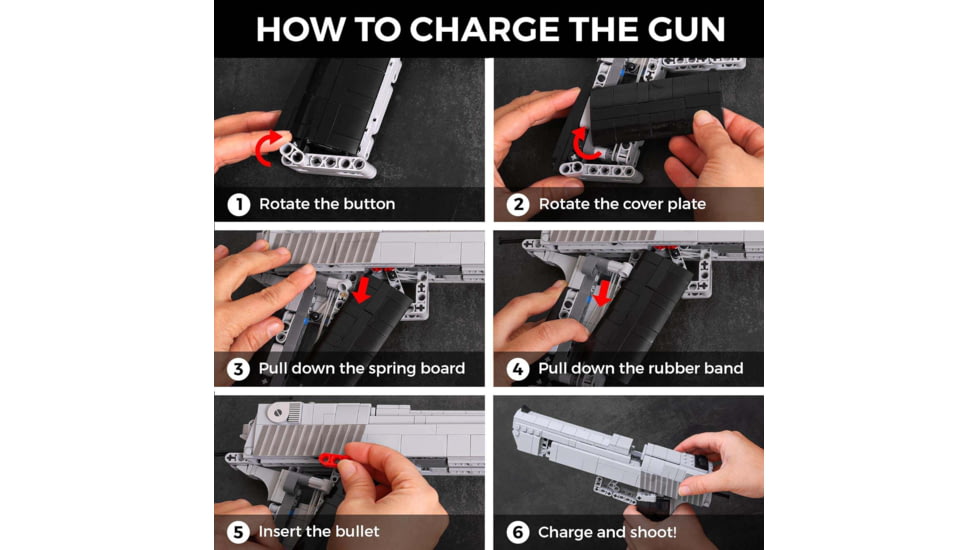 HOW TO CHARGE THE GUN

1 Rotate the button

2 Rotate the cover plate

3 Pull down the spring board

4 Pull down the rubber band

5 Insert the bullet

6 Charge and shoot!