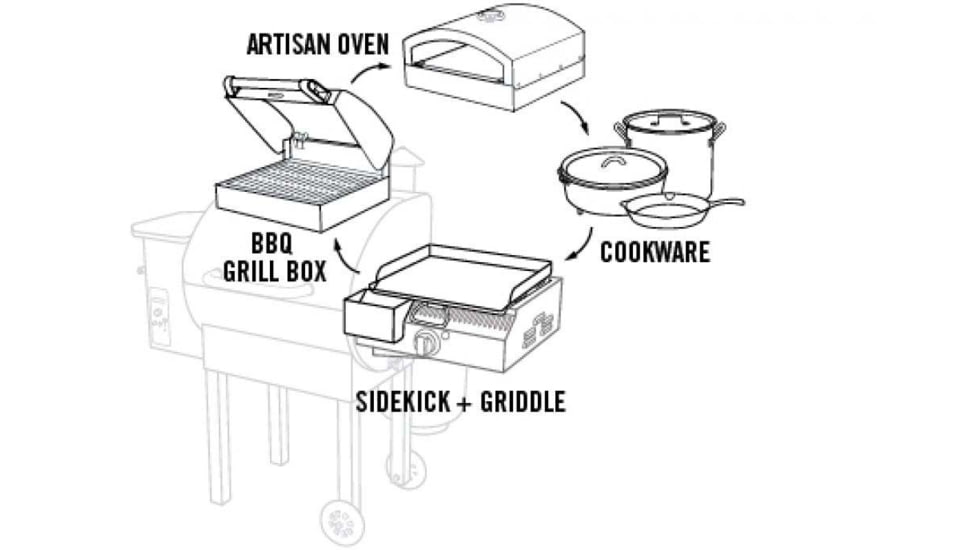 ARTISAN OVEN

BBQ GRILL BOX

COOKWARE

SIDEKICK + GRIDDLE