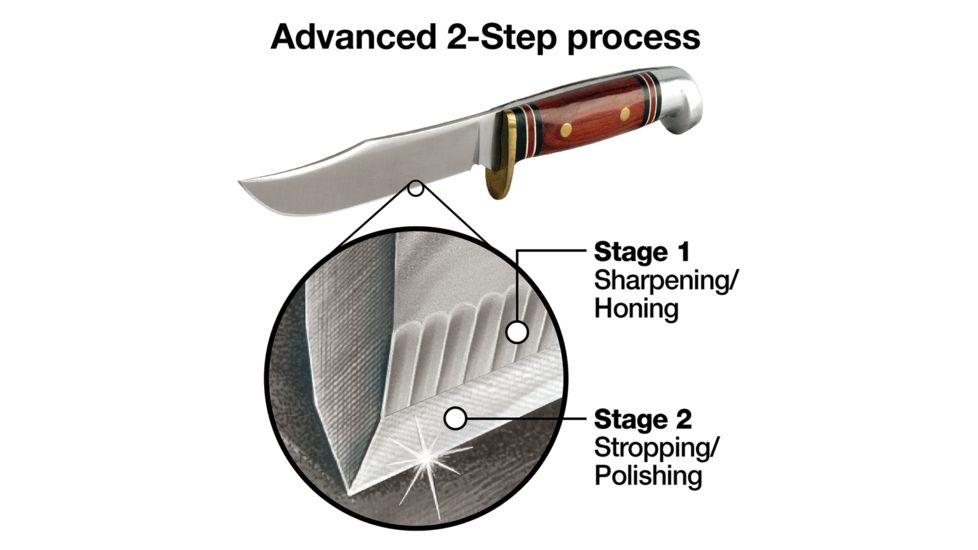 Advanced 2-Step process

Stage 1
Sharpening/
Honing

Stage 2
Stropping/
Polishing