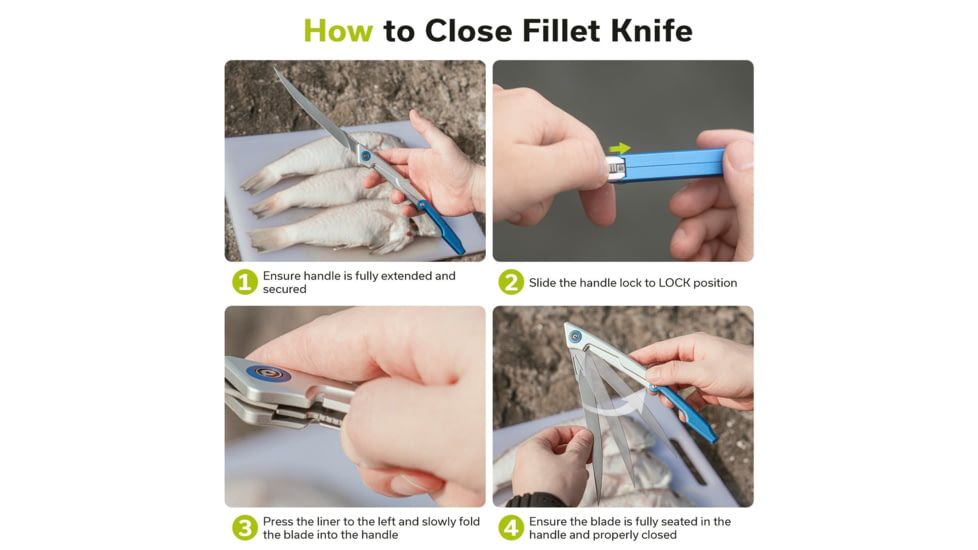 How to Close Fillet Knife

1 Ensure handle is fully extended and secured

2 Slide the handle lock to LOCK position

3 Press the liner to the left and slowly fold the blade into the handle

4 Ensure the blade is fully seated in the handle and properly closed