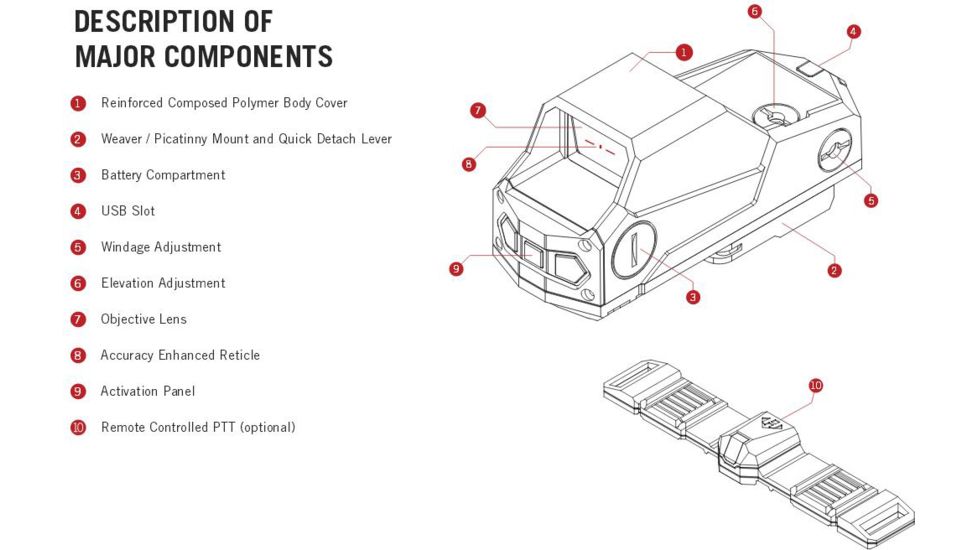 DESCRIPTION OF MAJOR COMPONENTS

1 Reinforced Composed Polymer Body Cover

2 Weaver / Picatinny Mount and Quick Detach Lever

3 Battery Compartment

4 USB Slot

5 Windage Adjustment

6 Elevation Adjustment

7 Objective Lens

8 Accuracy Enhanced Reticle

9 Activation Panel

10 Remote Controlled PTT (optional)

6
4
1
7
8
5
9
3
2
10