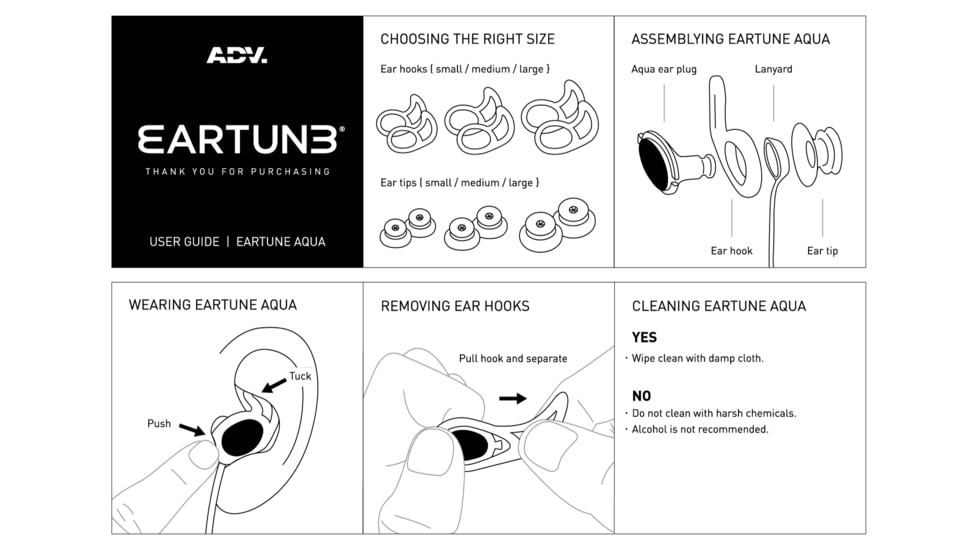 ADV.

EARTUNE®

THANK YOU FOR PURCHASING

USER GUIDE | EARTUNE AQUA

CHOOSING THE RIGHT SIZE

Ear hooks ( small / medium / large )

Ear tips ( small / medium / large )

ASSEMBLYING EARTUNE AQUA

Aqua ear plug

Lanyard

Ear hook

Ear tip

WEARING EARTUNE AQUA

Tuck

Push

REMOVING EAR HOOKS

Pull hook and separate

CLEANING EARTUNE AQUA

YES

· Wipe clean with damp cloth.

NO

· Do not clean with harsh chemicals.
· Alcohol is not recommended.