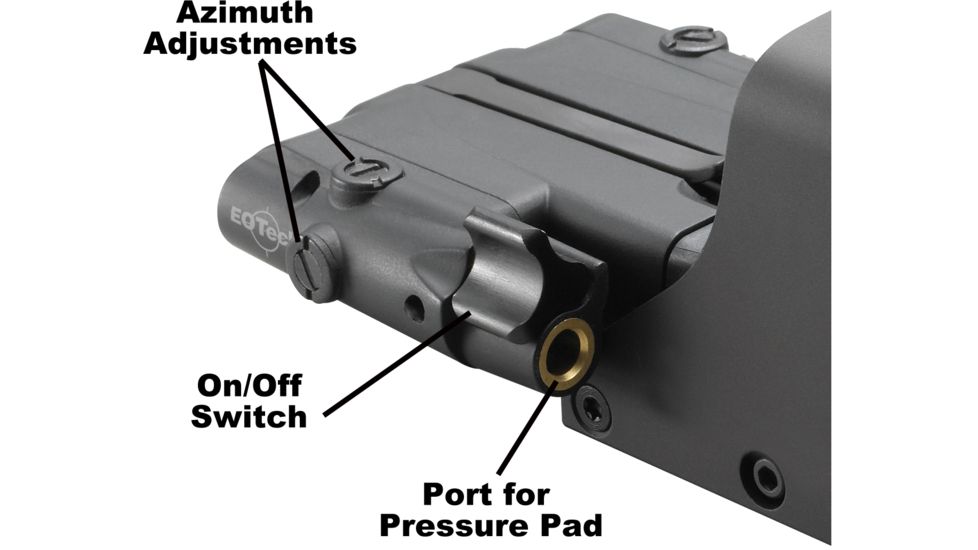 Azimuth Adjustments

EOTech

On/Off Switch

Port for Pressure Pad