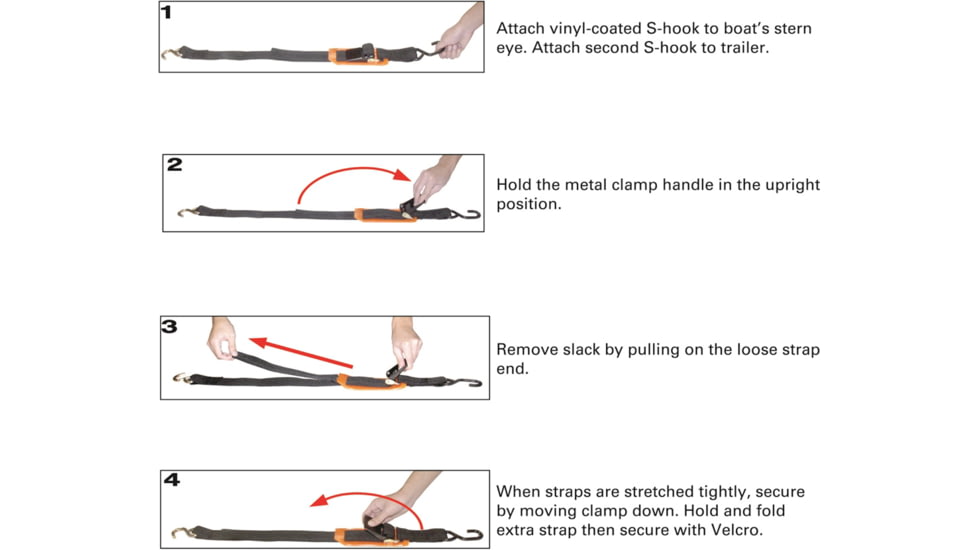 1

Attach vinyl-coated S-hook to boat's stern eye. Attach second S-hook to trailer.

2

Hold the metal clamp handle in the upright position.

3

Remove slack by pulling on the loose strap end.

4

When straps are stretched tightly, secure by moving clamp down. Hold and fold extra strap then secure with Velcro.