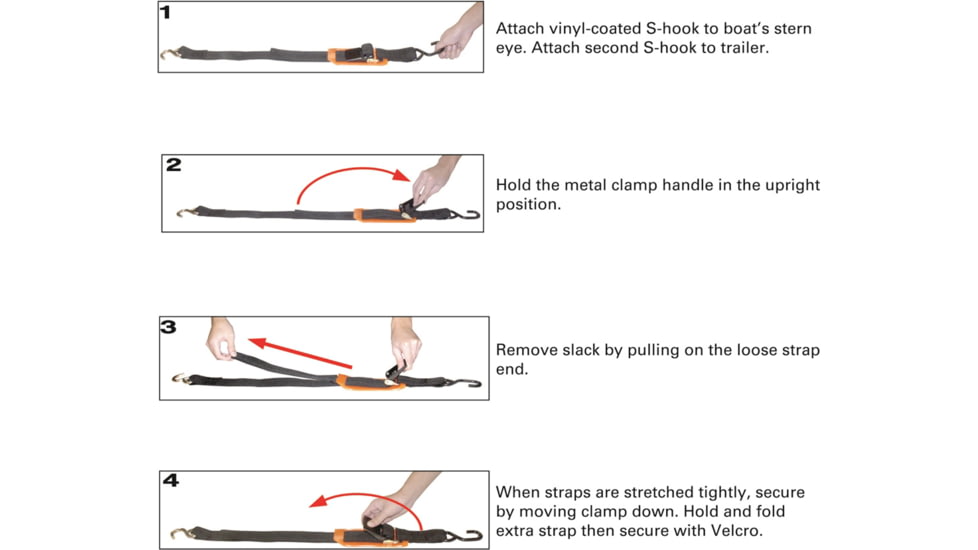 1

Attach vinyl-coated S-hook to boat's stern eye. Attach second S-hook to trailer.

2

Hold the metal clamp handle in the upright position.

3

Remove slack by pulling on the loose strap end.

4

When straps are stretched tightly, secure by moving clamp down. Hold and fold extra strap then secure with Velcro.