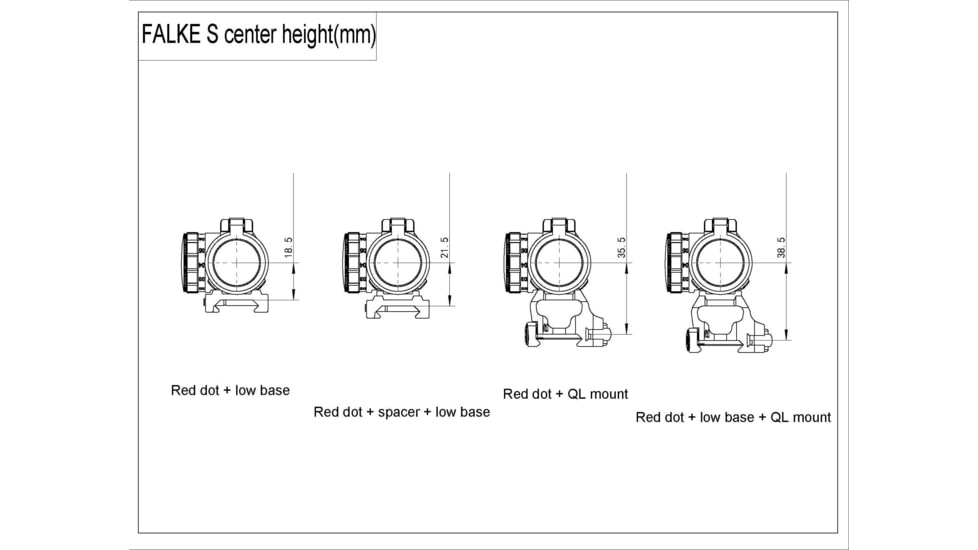 FALKE S center height(mm)

18.5

21.5

35.5

38.5

Red dot + low base

Red dot + spacer + low base

Red dot + QL mount

Red dot + low base + QL mount