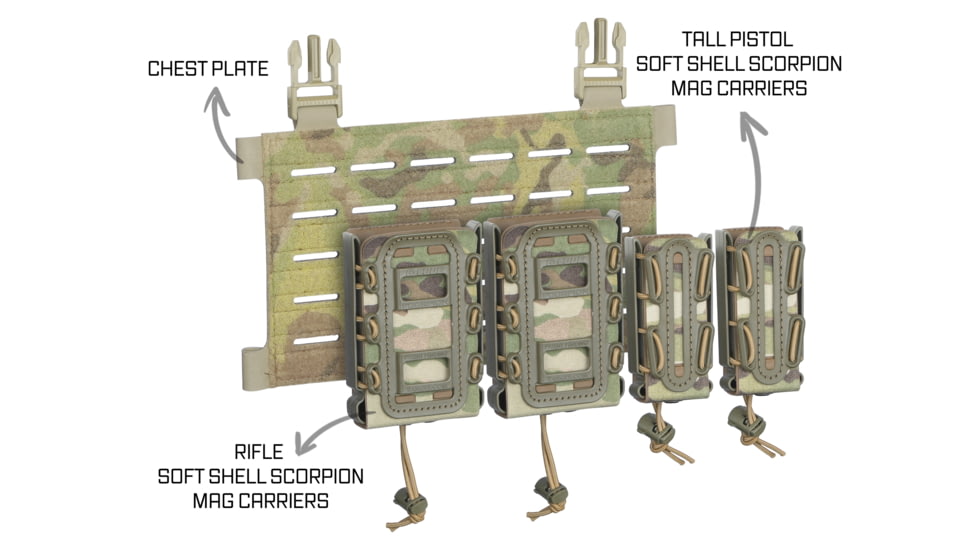 CHEST PLATE

TALL PISTOL
SOFT SHELL SCORPION
MAG CARRIERS

RIFLE
SOFT SHELL SCORPION
MAG CARRIERS