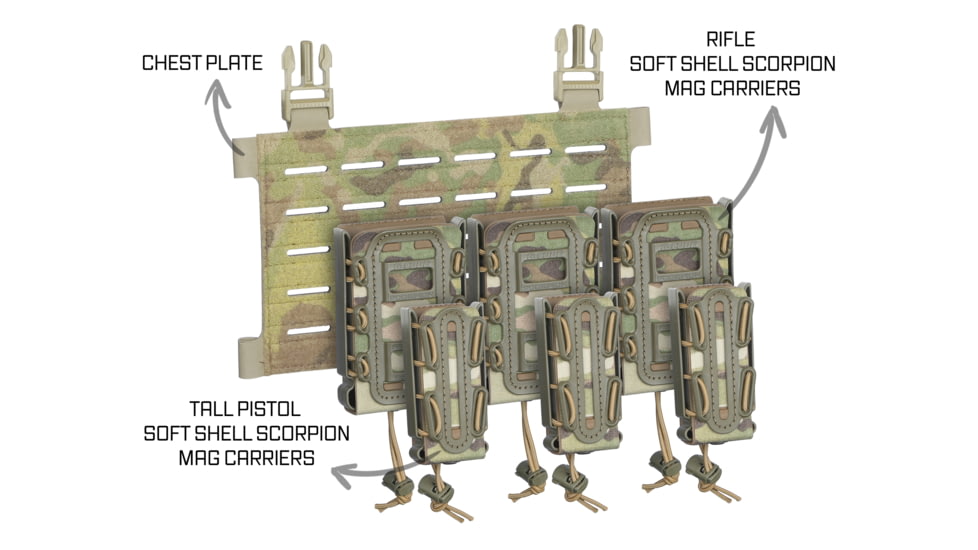 CHEST PLATE

RIFLE
SOFT SHELL SCORPION
MAG CARRIERS

TALL PISTOL
SOFT SHELL SCORPION
MAG CARRIERS