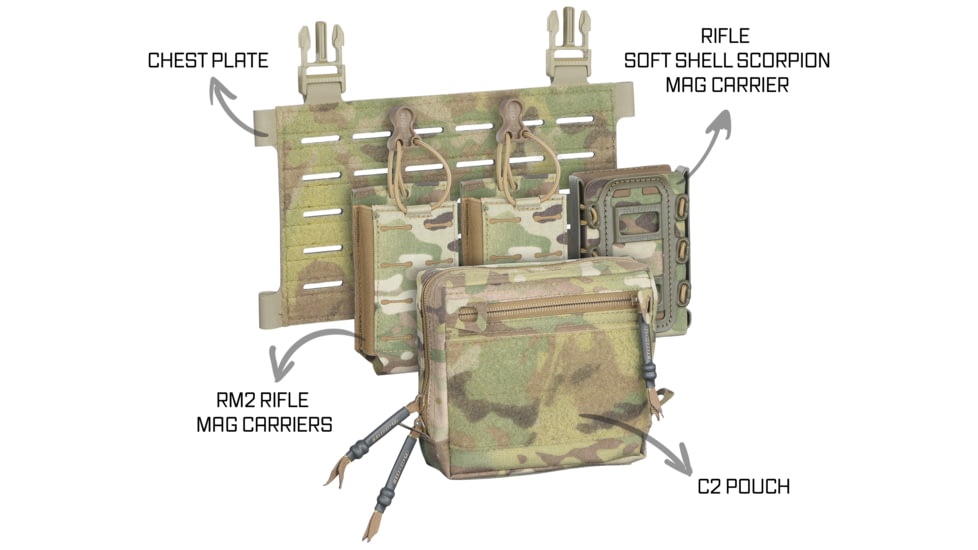 CHEST PLATE

RIFLE
SOFT SHELL SCORPION
MAG CARRIER

RM2 RIFLE
MAG CARRIERS

C2 POUCH