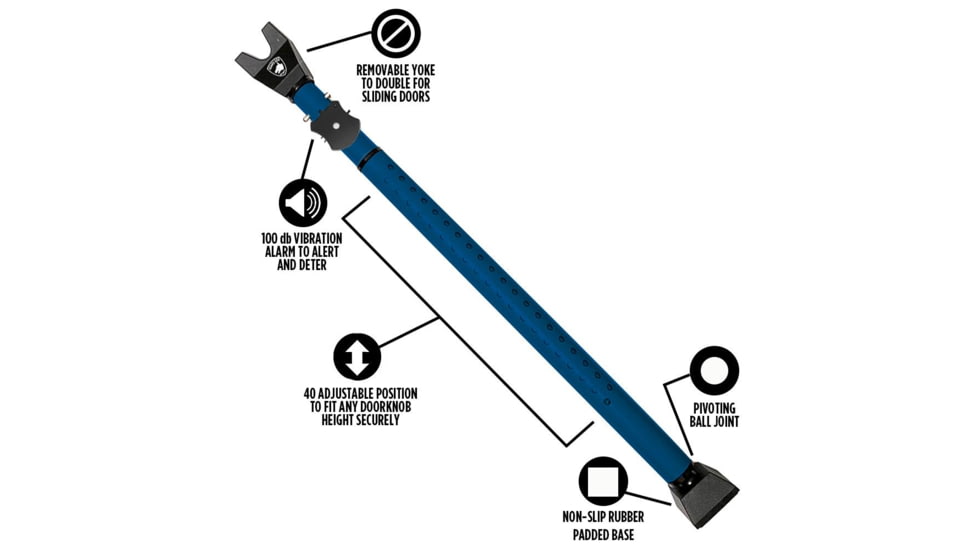 REMOVABLE YOKE TO DOUBLE FOR SLIDING DOORS

100 db VIBRATION ALARM TO ALERT AND DETER

40 ADJUSTABLE POSITION TO FIT ANY DOORKNOB HEIGHT SECURELY

PIVOTING BALL JOINT

NON-SLIP RUBBER PADDED BASE