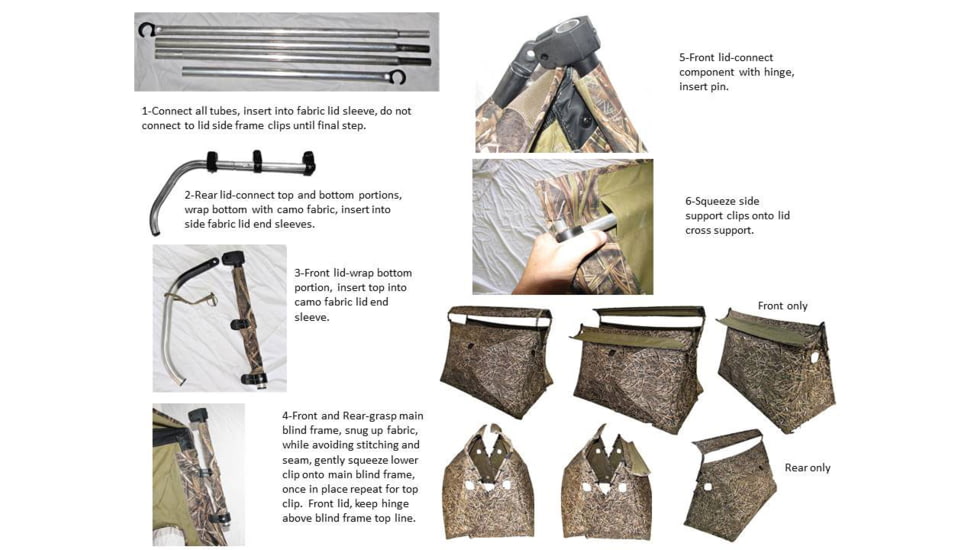 1-Connect all tubes, insert into fabric lid sleeve, do not connect to lid side frame clips until final step.

2-Rear lid-connect top and bottom portions, wrap bottom with camo fabric, insert into side fabric lid end sleeves.

3-Front lid-wrap bottom portion, insert top into camo fabric lid end sleeve.

4-Front and Rear-grasp main blind frame, snug up fabric, while avoiding stitching and seam, gently squeeze lower clip onto main blind frame, once in place repeat for top clip. Front lid, keep hinge above blind frame top line.

5-Front lid-connect component with hinge, insert pin.

6-Squeeze side support clips onto lid cross support.

Front only

Rear only