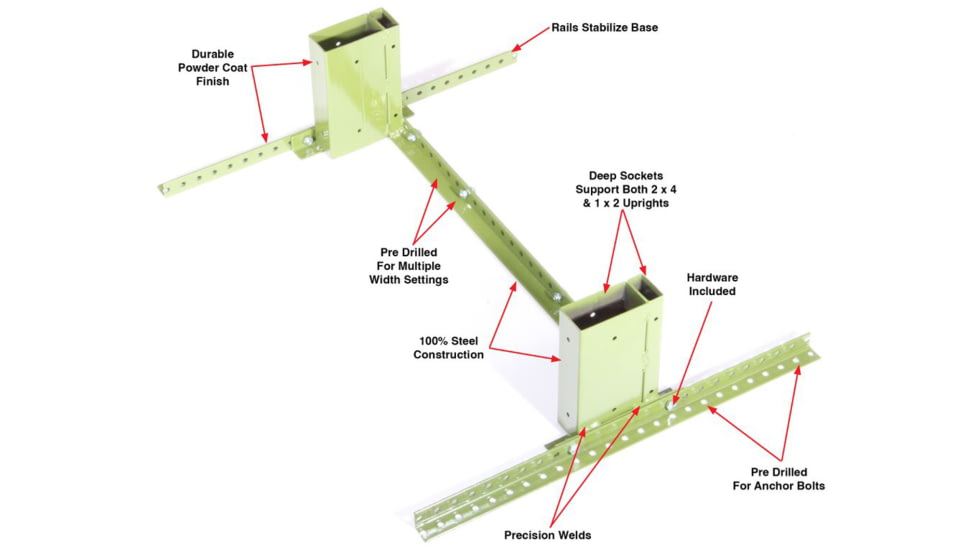 Durable Powder Coat Finish

Rails Stabilize Base

Deep Sockets Support Both 2 x 4 & 1 x 2 Uprights

Pre Drilled For Multiple Width Settings

Hardware Included

100% Steel Construction

Pre Drilled For Anchor Bolts

Precision Welds