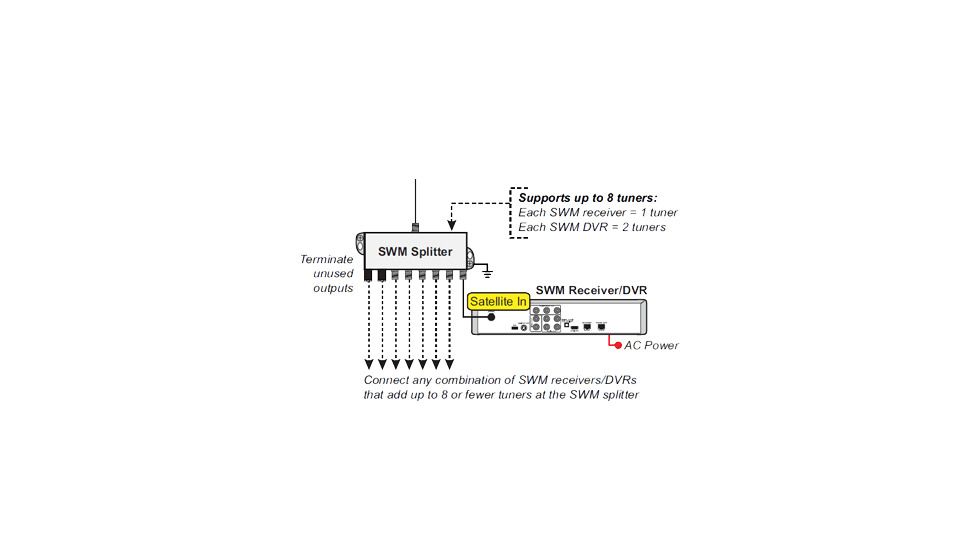 Supports up to 8 tuners:
Each SWM receiver = 1 tuner
Each SWM DVR = 2 tuners

SWM Splitter

Terminate unused outputs

SWM Receiver/DVR

Satellite In

AC Power

Connect any combination of SWM receivers/DVRs that add up to 8 or fewer tuners at the SWM splitter