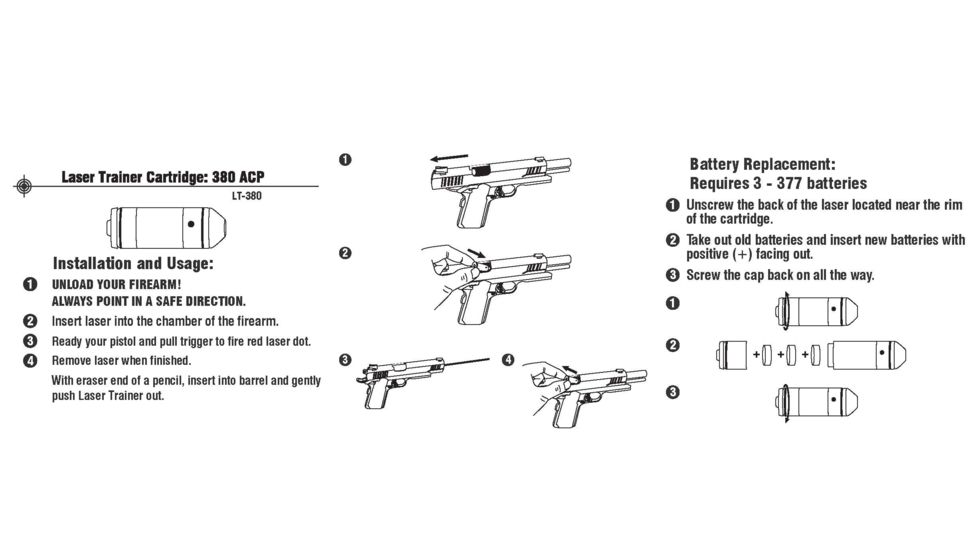 Laser Trainer Cartridge: 380 ACP

LT-380

Installation and Usage:

❶ UNLOAD YOUR FIREARM! ALWAYS POINT IN A SAFE DIRECTION.

❷ Insert laser into the chamber of the firearm.

❸ Ready your pistol and pull trigger to fire red laser dot.

❹ Remove laser when finished.

With eraser end of a pencil, insert into barrel and gently push Laser Trainer out.

❶

❷

❸

❹

Battery Replacement:
Requires 3 - 377 batteries

❶ Unscrew the back of the laser located near the rim of the cartridge.

❷ Take out old batteries and insert new batteries with positive (+) facing out.

❸ Screw the cap back on all the way.

❶

❷

+ + +

❸