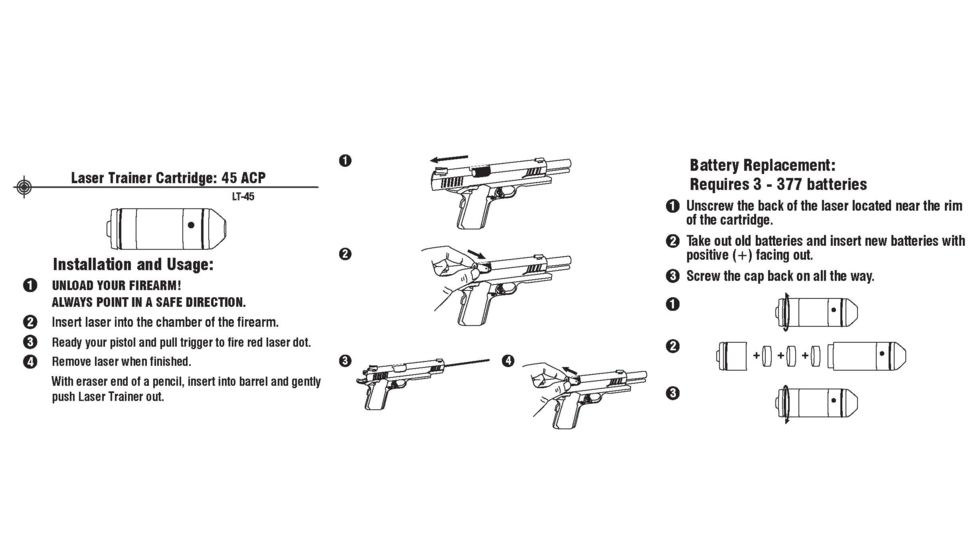 Laser Trainer Cartridge: 45 ACP
LT-45

Installation and Usage:
❶ UNLOAD YOUR FIREARM!
ALWAYS POINT IN A SAFE DIRECTION.
❷ Insert laser into the chamber of the firearm.
❸ Ready your pistol and pull trigger to fire red laser dot.
❹ Remove laser when finished.
With eraser end of a pencil, insert into barrel and gently push Laser Trainer out.

❶
❷
❸
❹

Battery Replacement:
Requires 3 - 377 batteries
❶ Unscrew the back of the laser located near the rim of the cartridge.
❷ Take out old batteries and insert new batteries with positive (+) facing out.
❸ Screw the cap back on all the way.

❶
❷ + + +
❸