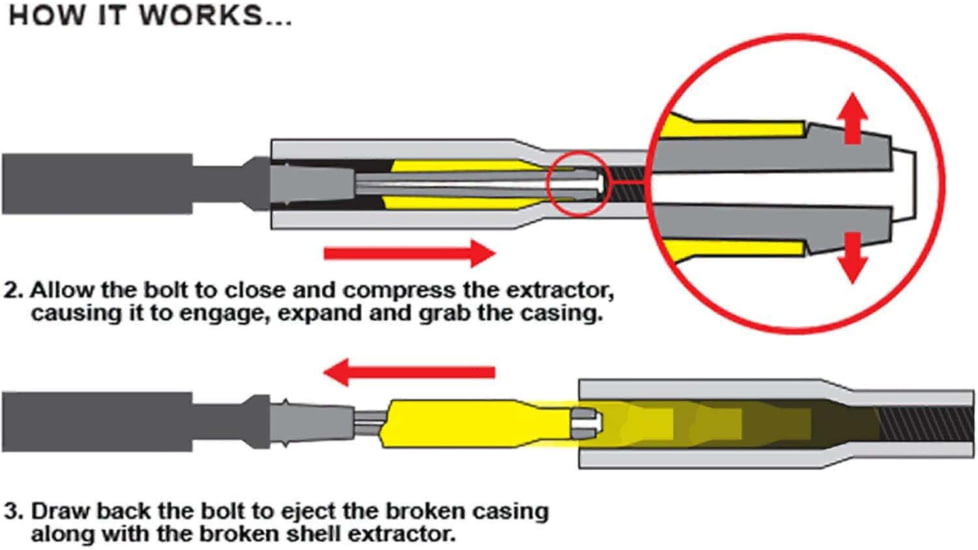 HOW IT WORKS...

2. Allow the bolt to close and compress the extractor, causing it to engage, expand and grab the casing.

3. Draw back the bolt to eject the broken casing along with the broken shell extractor.