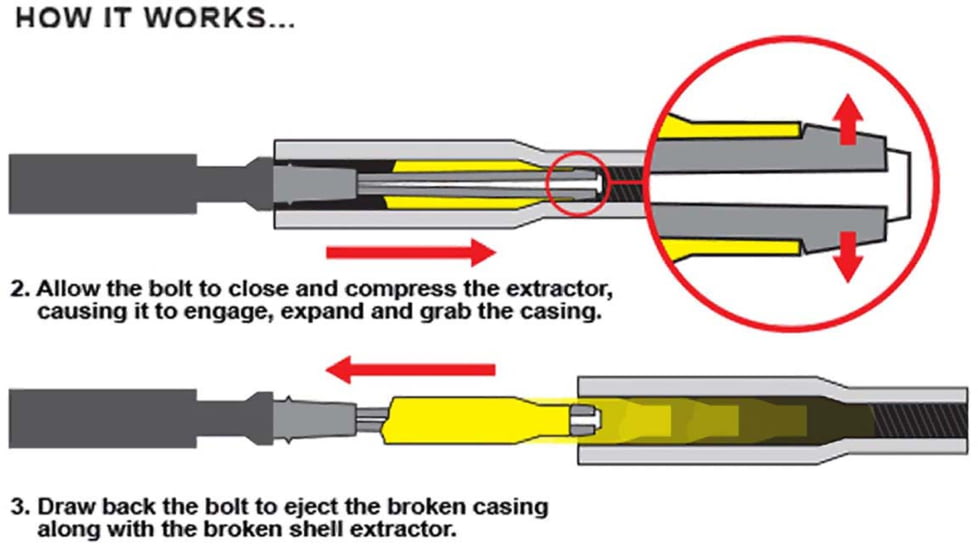 HOW IT WORKS...

2. Allow the bolt to close and compress the extractor, causing it to engage, expand and grab the casing.

3. Draw back the bolt to eject the broken casing along with the broken shell extractor.