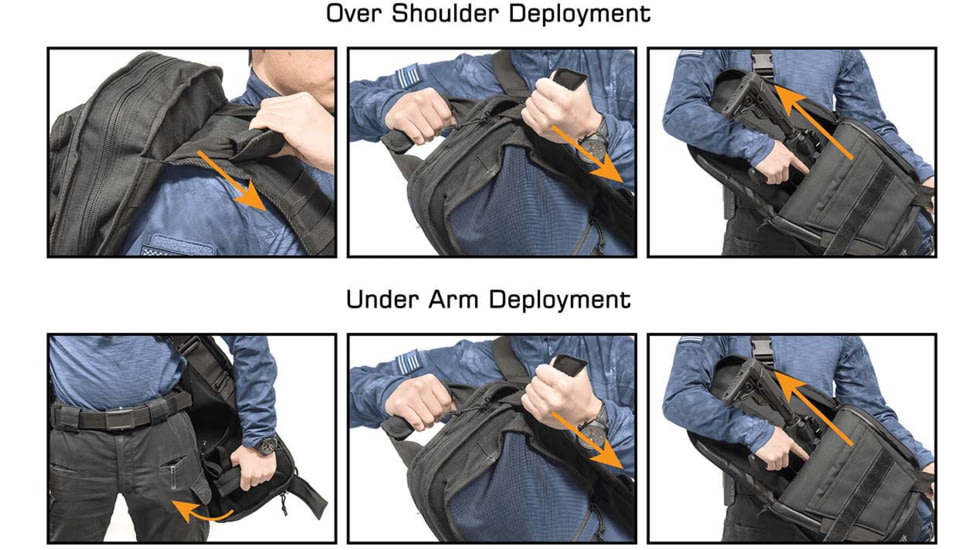 Over Shoulder Deployment

Under Arm Deployment