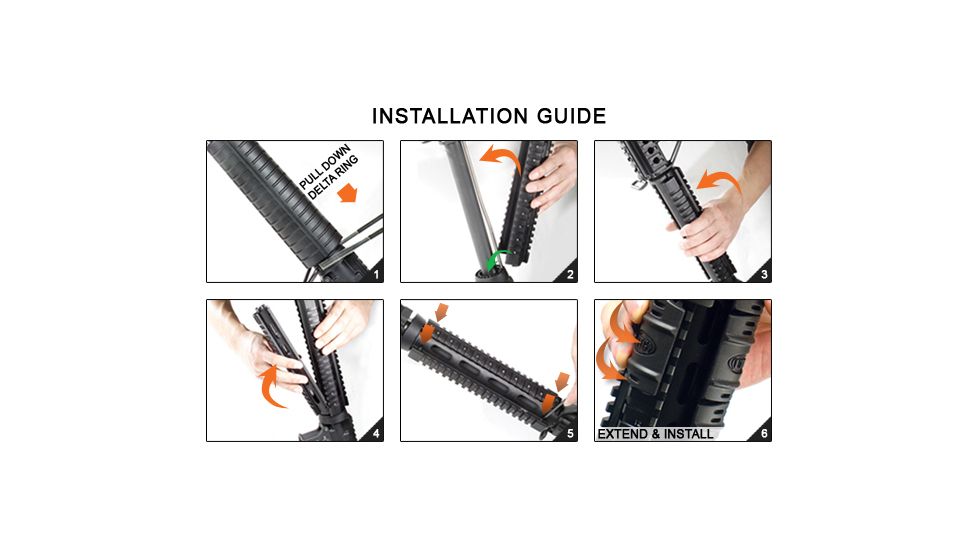 INSTALLATION GUIDE

PULL DOWN DELTA RING

1

2

3

4

5

EXTEND & INSTALL

6