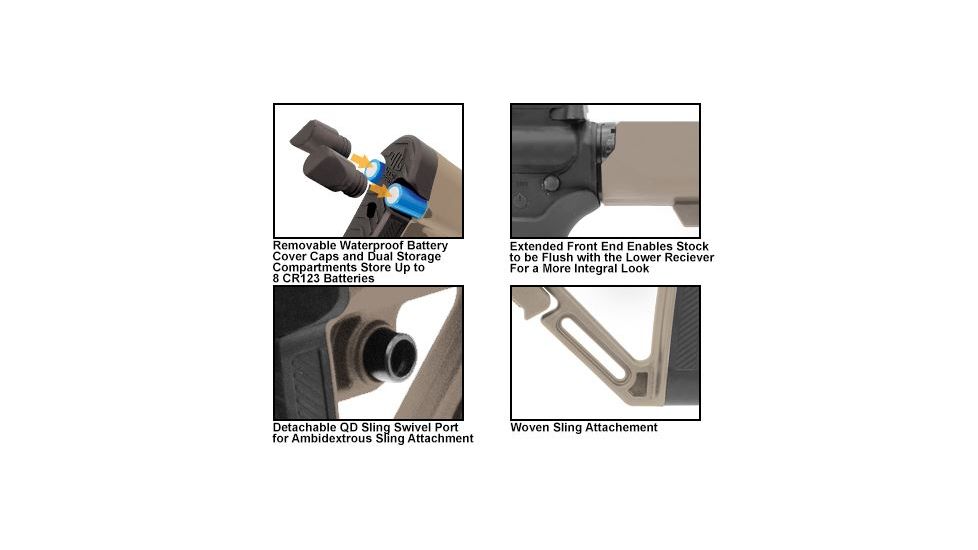 Removable Waterproof Battery Cover Caps and Dual Storage Compartments Store Up to 8 CR123 Batteries

Extended Front End Enables Stock to be Flush with the Lower Reciever For a More Integral Look

Detachable QD Sling Swivel Port for Ambidextrous Sling Attachment

Woven Sling Attachement