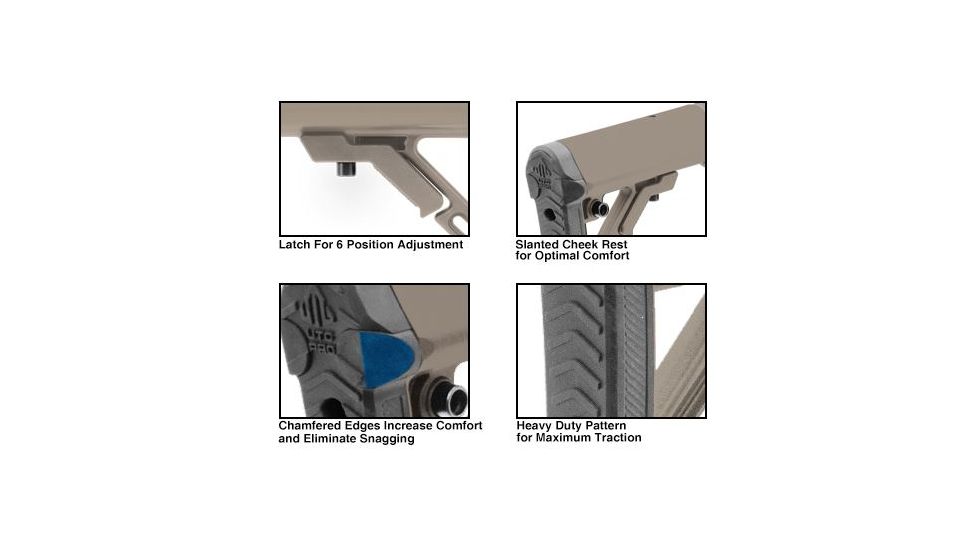 Latch For 6 Position Adjustment

Slanted Cheek Rest for Optimal Comfort

UTG PRO

Chamfered Edges Increase Comfort and Eliminate Snagging

Heavy Duty Pattern for Maximum Traction