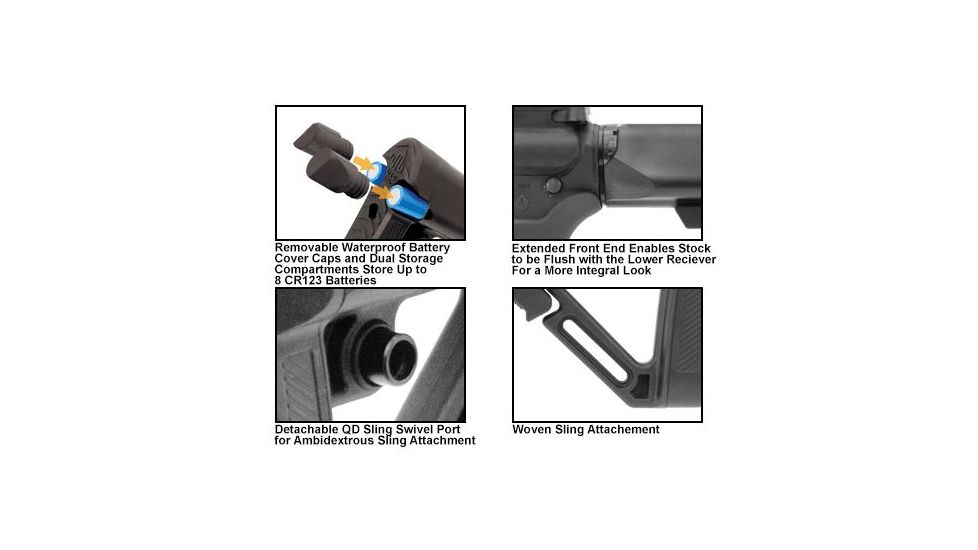 Removable Waterproof Battery Cover Caps and Dual Storage Compartments Store Up to 8 CR123 Batteries

Extended Front End Enables Stock to be Flush with the Lower Reciever For a More Integral Look

Detachable QD Sling Swivel Port for Ambidextrous Sling Attachment

Woven Sling Attachement