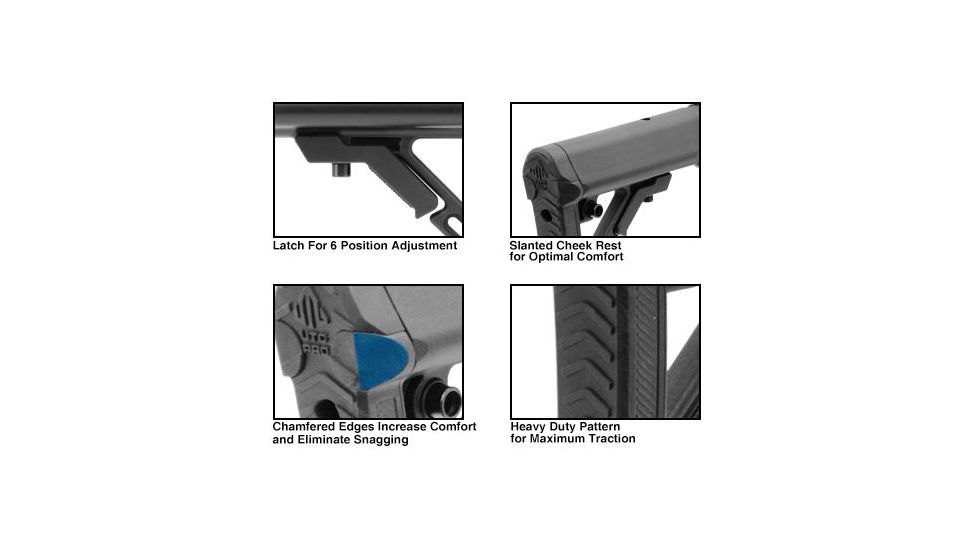 Latch For 6 Position Adjustment

Slanted Cheek Rest for Optimal Comfort

UTG PRO

Chamfered Edges Increase Comfort and Eliminate Snagging

Heavy Duty Pattern for Maximum Traction