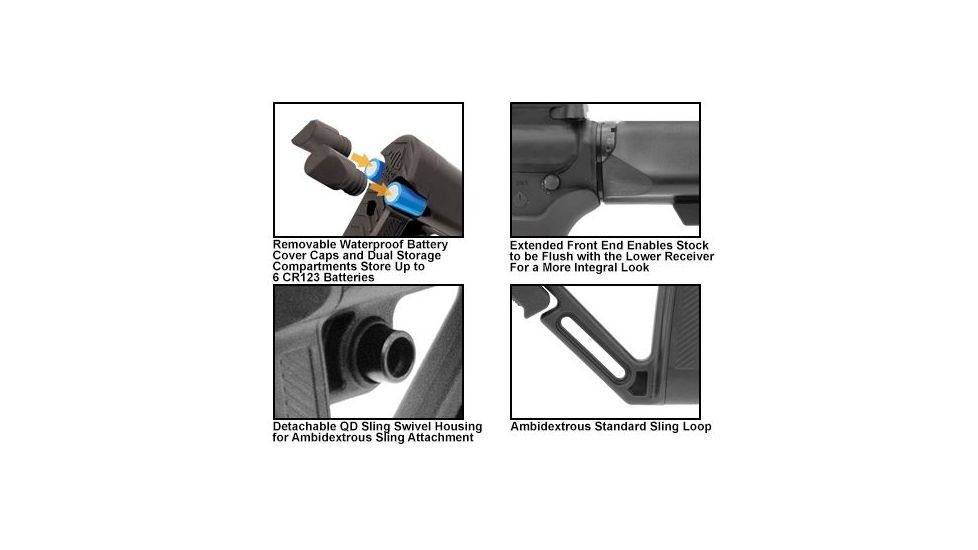 Removable Waterproof Battery Cover Caps and Dual Storage Compartments Store Up to 6 CR123 Batteries

Extended Front End Enables Stock to be Flush with the Lower Receiver For a More Integral Look

Detachable QD Sling Swivel Housing for Ambidextrous Sling Attachment

Ambidextrous Standard Sling Loop