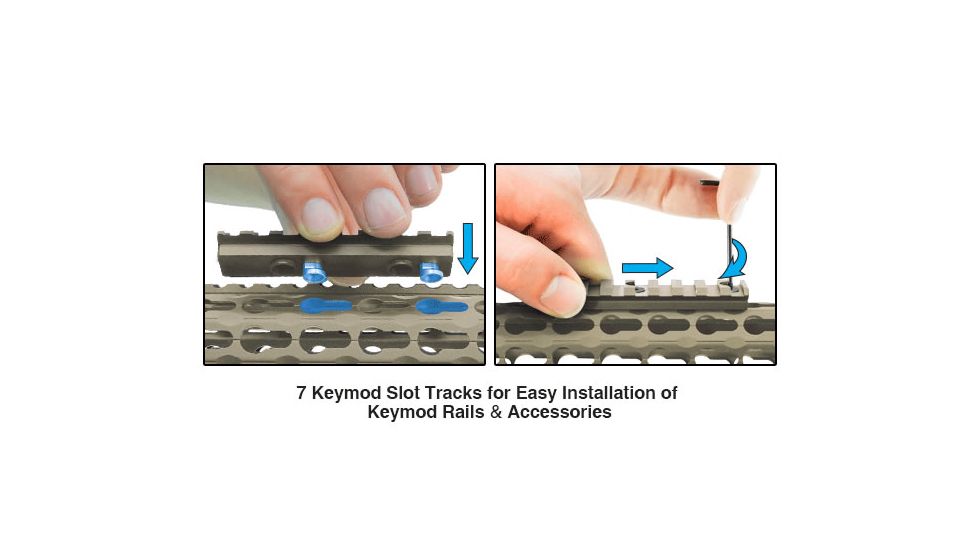 7 Keymod Slot Tracks for Easy Installation of Keymod Rails & Accessories