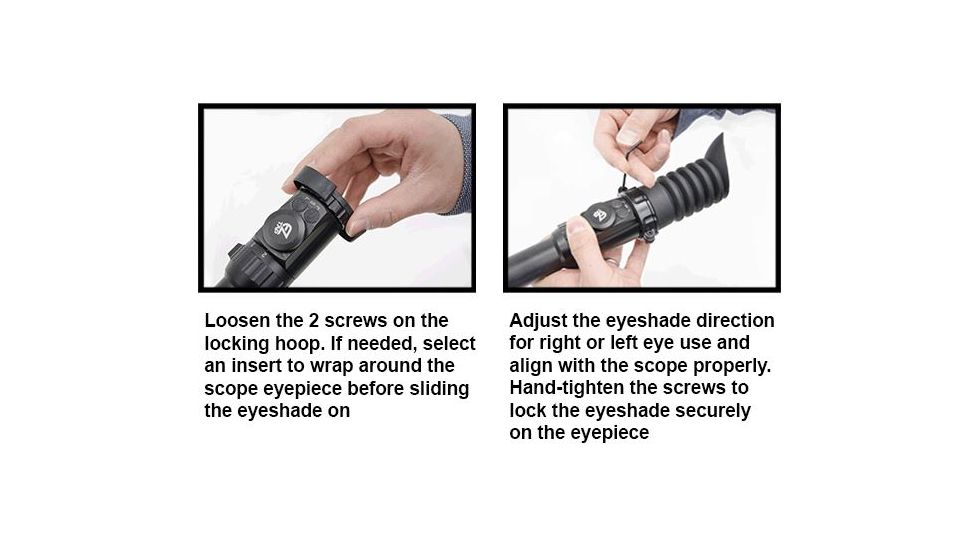 Loosen the 2 screws on the locking hoop. If needed, select an insert to wrap around the scope eyepiece before sliding the eyeshade on

Adjust the eyeshade direction for right or left eye use and align with the scope properly. Hand-tighten the screws to lock the eyeshade securely on the eyepiece