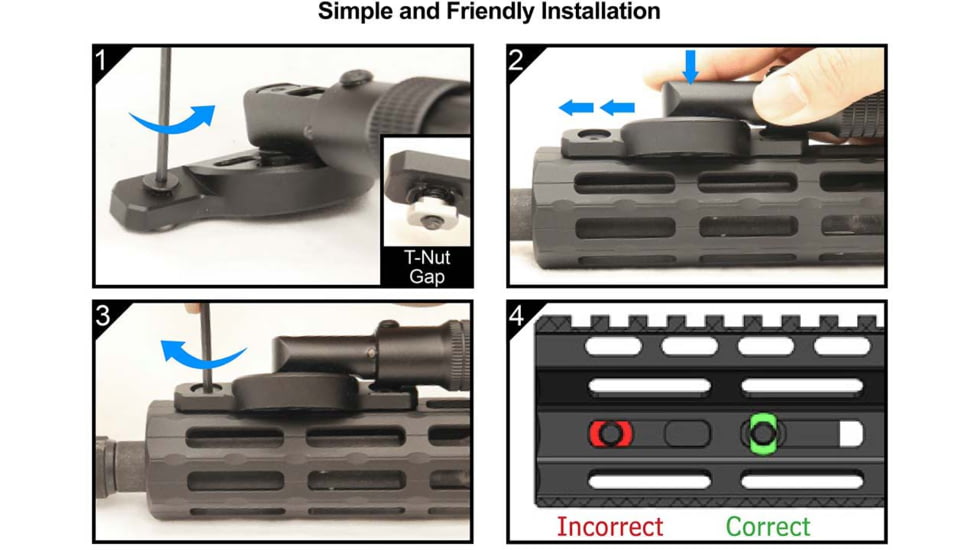 Simple and Friendly Installation

1

T-Nut Gap

2

3

4

Incorrect Correct