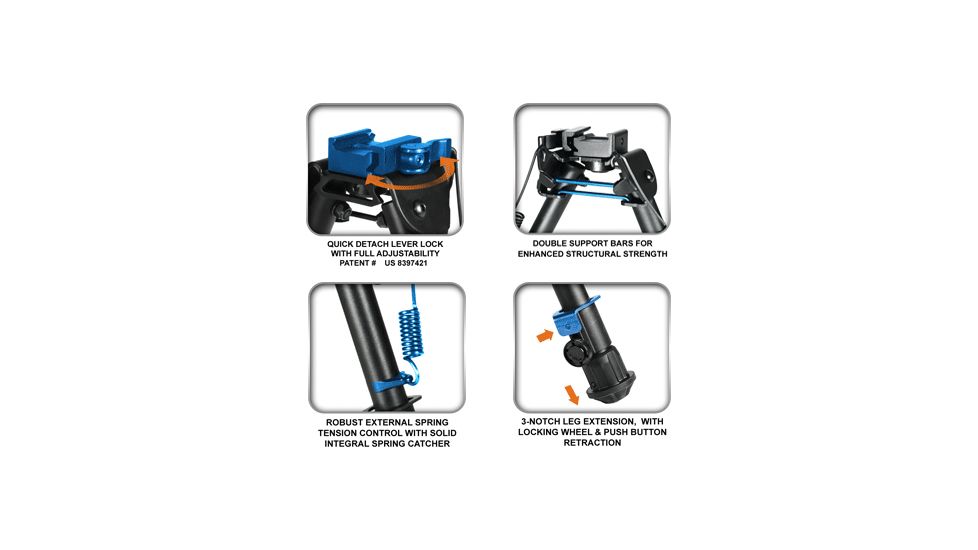 QUICK DETACH LEVER LOCK WITH FULL ADJUSTABILITY PATENT # US 8397421

DOUBLE SUPPORT BARS FOR ENHANCED STRUCTURAL STRENGTH

ROBUST EXTERNAL SPRING TENSION CONTROL WITH SOLID INTEGRAL SPRING CATCHER

3-NOTCH LEG EXTENSION, WITH LOCKING WHEEL & PUSH BUTTON RETRACTION