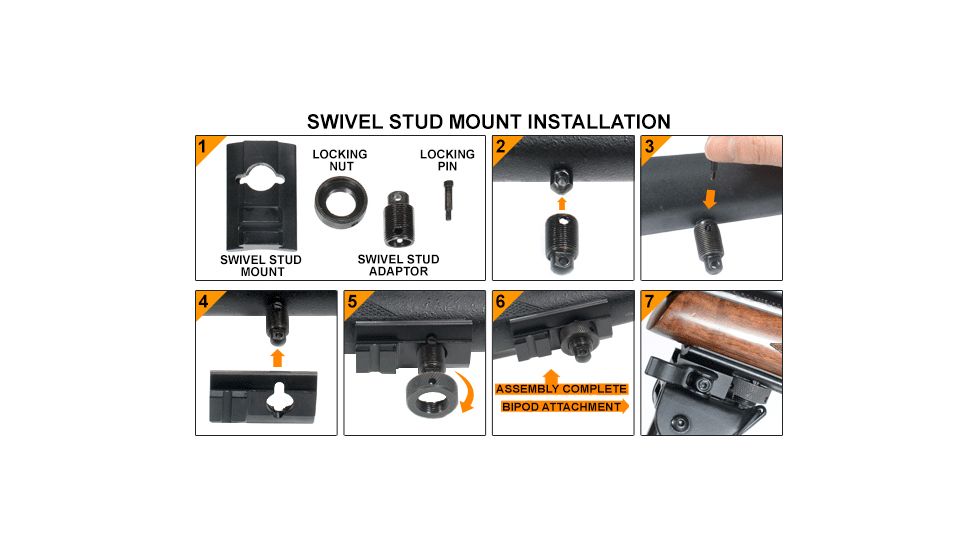 SWIVEL STUD MOUNT INSTALLATION

1

LOCKING NUT

LOCKING PIN

SWIVEL STUD MOUNT

SWIVEL STUD ADAPTOR

2

3

4

5

6

ASSEMBLY COMPLETE

BIPOD ATTACHMENT

7