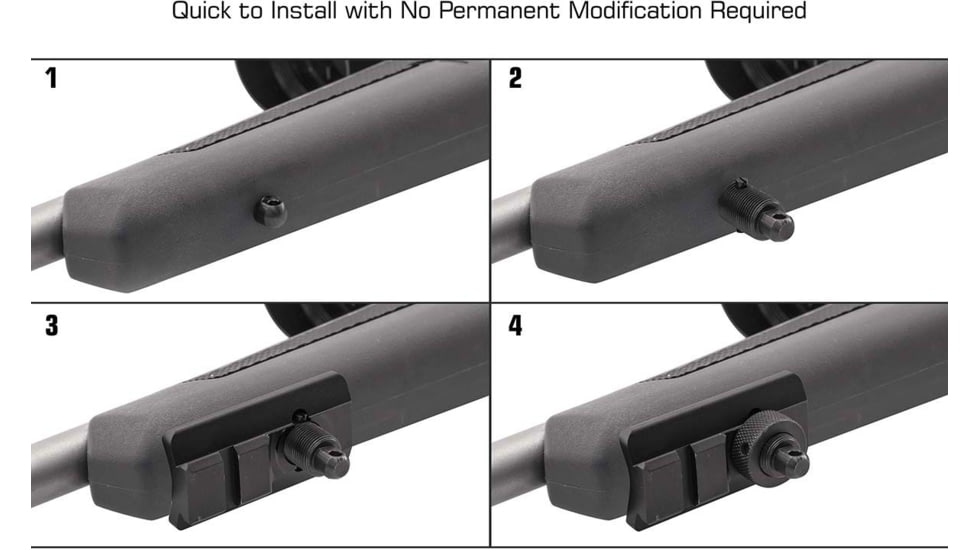 Quick to Install with No Permanent Modification Required

1

2

3

4