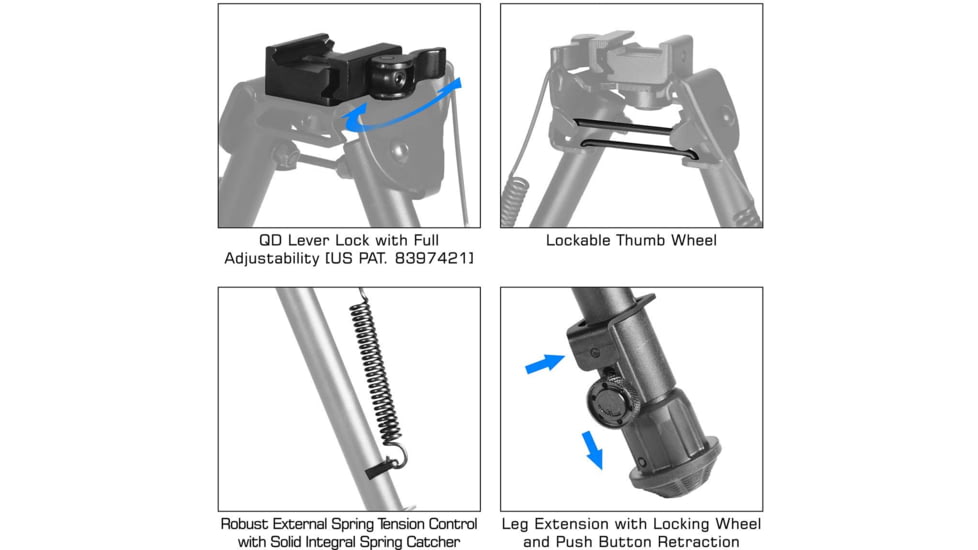 QD Lever Lock with Full Adjustability [US PAT. 8397421]

Lockable Thumb Wheel

Robust External Spring Tension Control with Solid Integral Spring Catcher

Leg Extension with Locking Wheel and Push Button Retraction