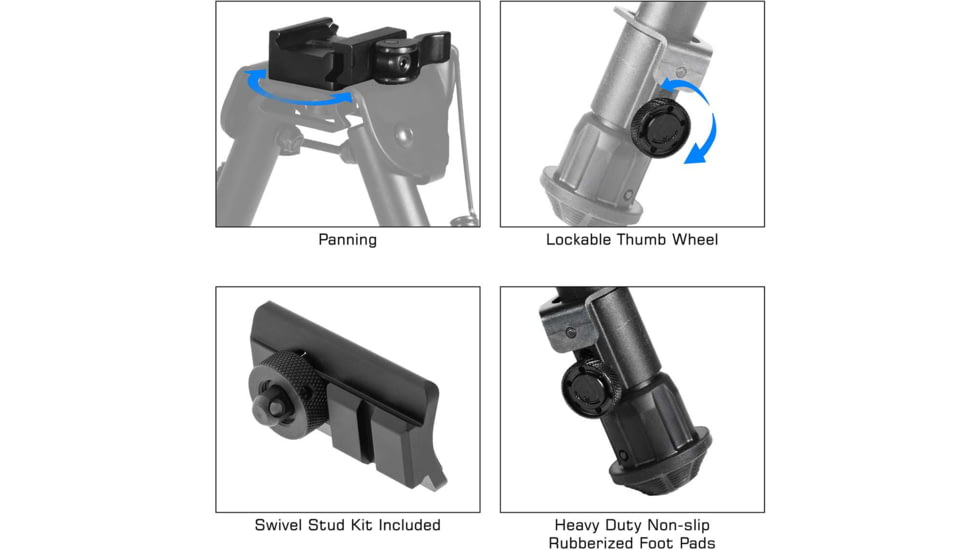 Panning

Lockable Thumb Wheel

Swivel Stud Kit Included

Heavy Duty Non-slip Rubberized Foot Pads