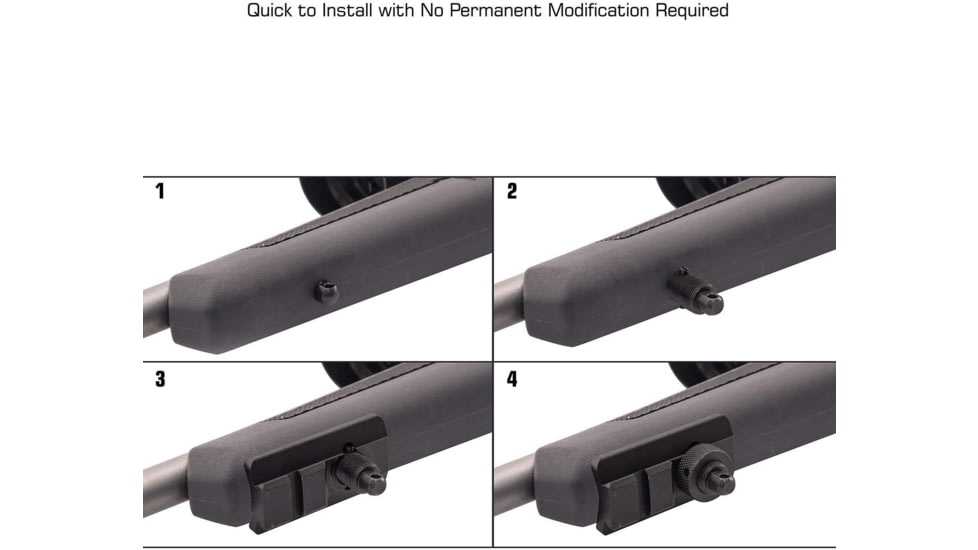 Quick to Install with No Permanent Modification Required

1

2

3

4