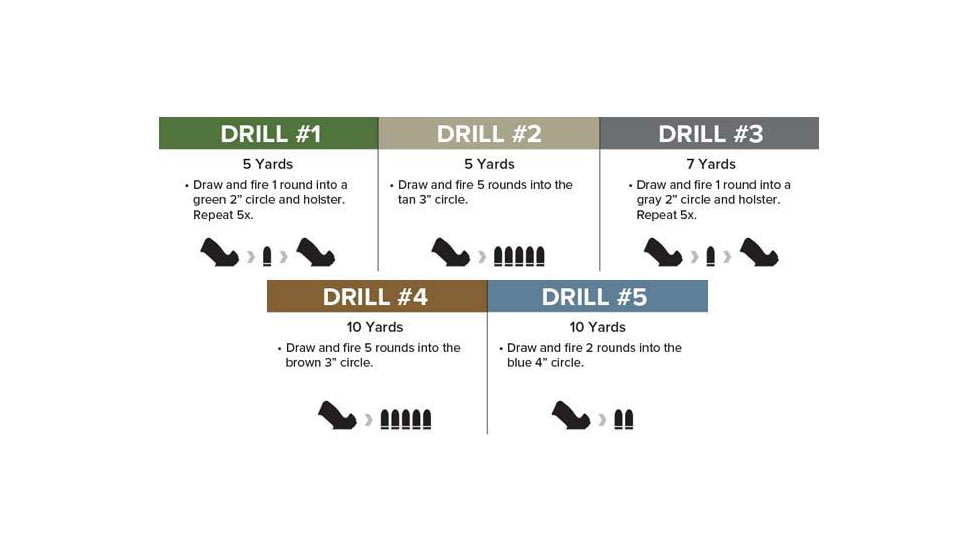 DRILL #1
5 Yards
• Draw and fire 1 round into a green 2" circle and holster. Repeat 5x.

DRILL #2
5 Yards
• Draw and fire 5 rounds into the tan 3" circle.

DRILL #3
7 Yards
• Draw and fire 1 round into a gray 2" circle and holster. Repeat 5x.

DRILL #4
10 Yards
• Draw and fire 5 rounds into the brown 3" circle.

DRILL #5
10 Yards
• Draw and fire 2 rounds into the blue 4" circle.