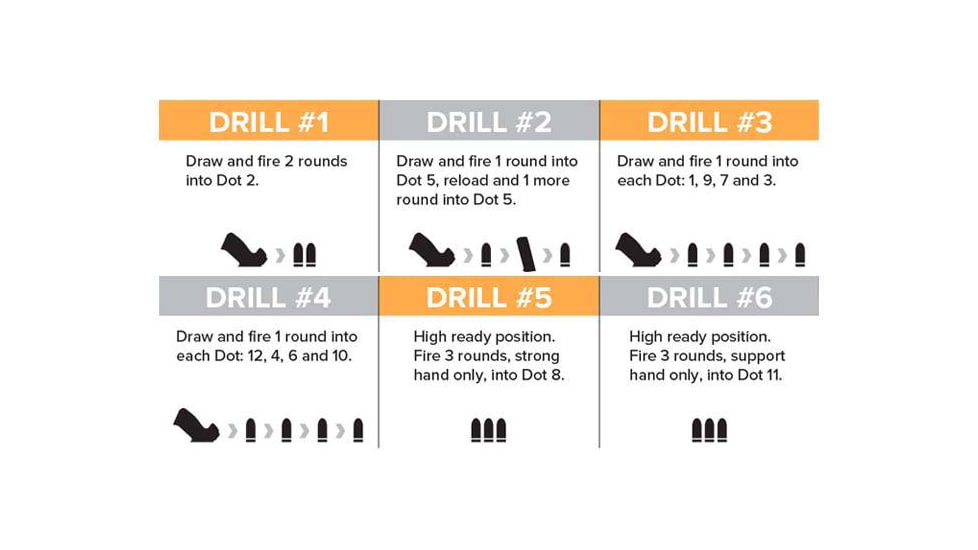 DRILL #1

Draw and fire 2 rounds into Dot 2.

DRILL #2

Draw and fire 1 round into Dot 5, reload and 1 more round into Dot 5.

DRILL #3

Draw and fire 1 round into each Dot: 1, 9, 7 and 3.

DRILL #4

Draw and fire 1 round into each Dot: 12, 4, 6 and 10.

DRILL #5

High ready position. Fire 3 rounds, strong hand only, into Dot 8.

DRILL #6

High ready position. Fire 3 rounds, support hand only, into Dot 11.