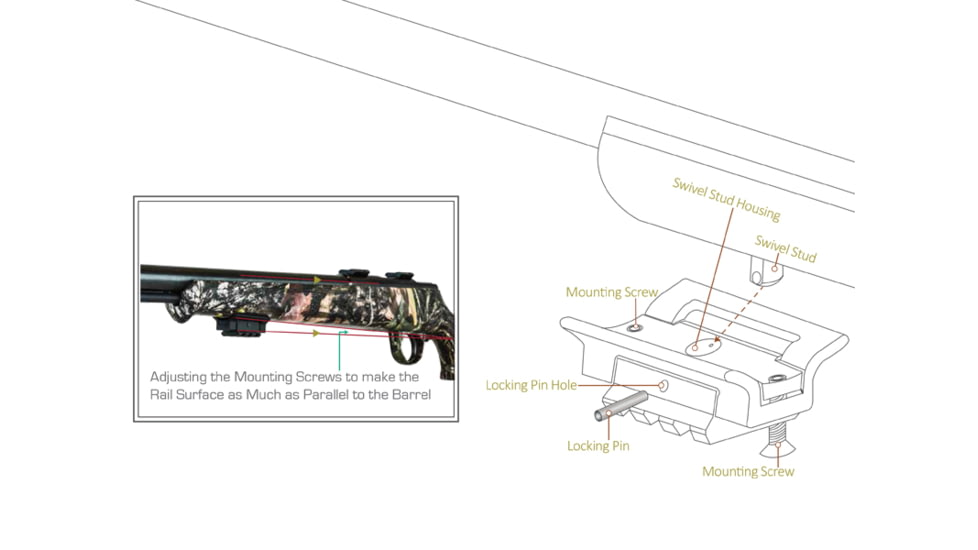 Adjusting the Mounting Screws to make the Rail Surface as Much as Parallel to the Barrel

Swivel Stud Housing

Swivel Stud

Mounting Screw

Locking Pin Hole

Locking Pin

Mounting Screw